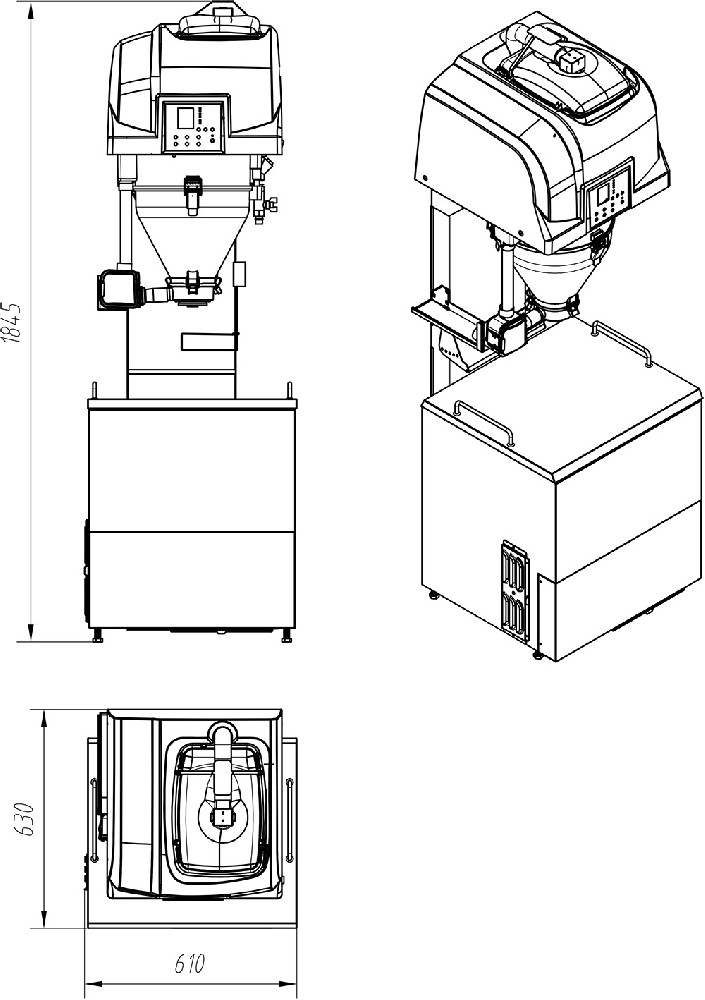 1845

630

610